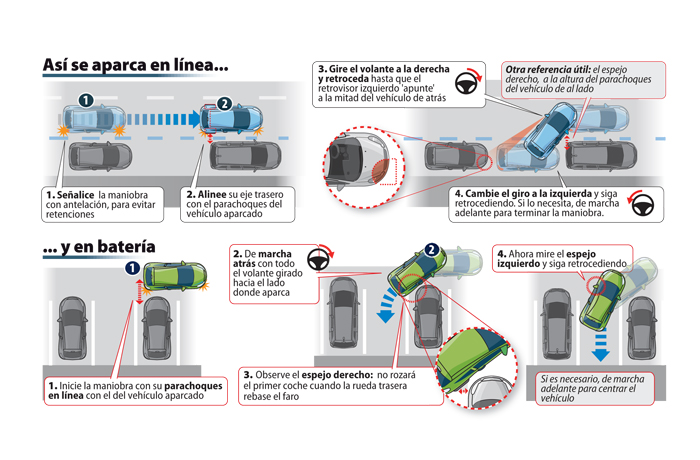 Así se aparca en línea...

1

2

1. Señalice la maniobra con antelación, para evitar retenciones

2. Alinee su eje trasero con el parachoques del vehículo aparcado

3. Gire el volante a la derecha y retroceda hasta que el retrovisor izquierdo 'apunte' a la mitad del vehículo de atrás

Otra referencia útil: el espejo derecho, a la altura del parachoques del vehículo de al lado

4. Cambie el giro a la izquierda y siga retrocediendo. Si lo necesita, de marcha adelante para terminar la maniobra.

... y en batería

1

1. Inicie la maniobra con su parachoques en línea con el del vehículo aparcado

2. De marcha atrás con todo el volante girado hacia el lado donde aparca

2

3. Observe el espejo derecho: no rozará el primer coche cuando la rueda trasera rebase el faro

4. Ahora mire el espejo izquierdo y siga retrocediendo

Si es necesario, de marcha adelante para centrar el vehículo